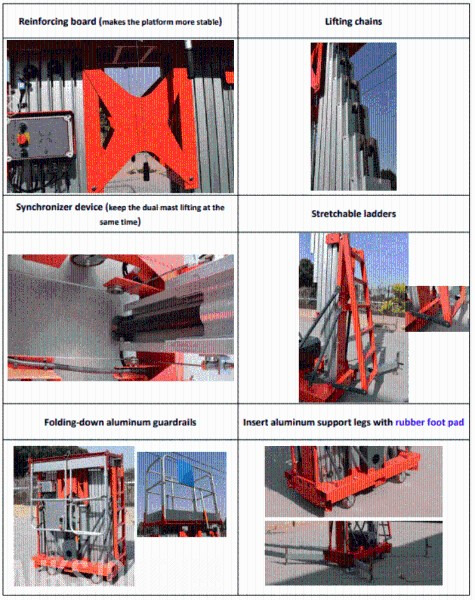 | Reinforcing board (makes the platform more stable) | Lifting chains |
|---|---|
| | |
| Synchronizer device (keep the dual mast lifting at the same time) | Stretchable ladders |
| | |
| Folding-down aluminum guardrails | Insert aluminum support legs with rubber foot pad |
| | |