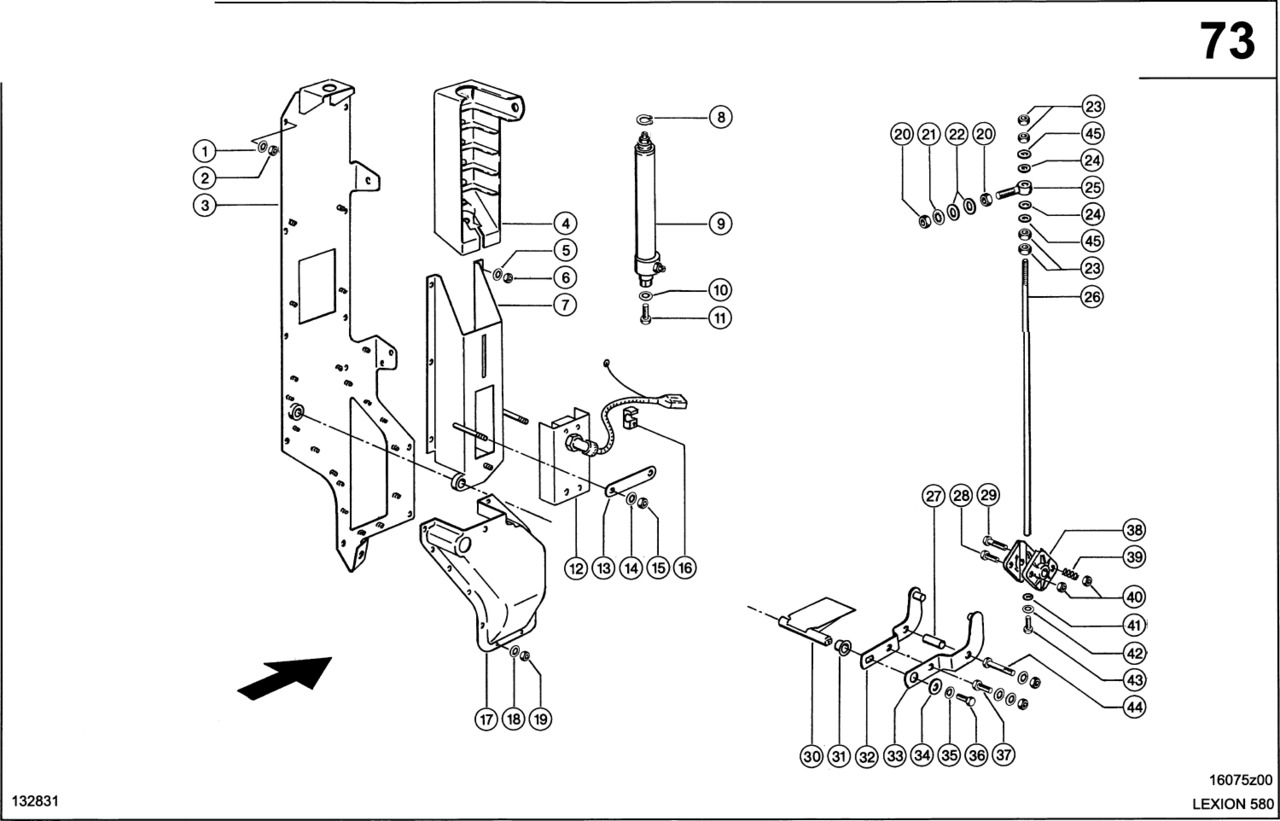 73

1
2
3
4
5
6
7
8
9
10
11
12
13
14
15
16
17
18
19
20
21
22
20
23
45
24
25
24
45
23
26
27
28
29
38
39
40
41
42
43
44
30
31
32
33
34
35
36
37

16075z00
132831
LEXION 580